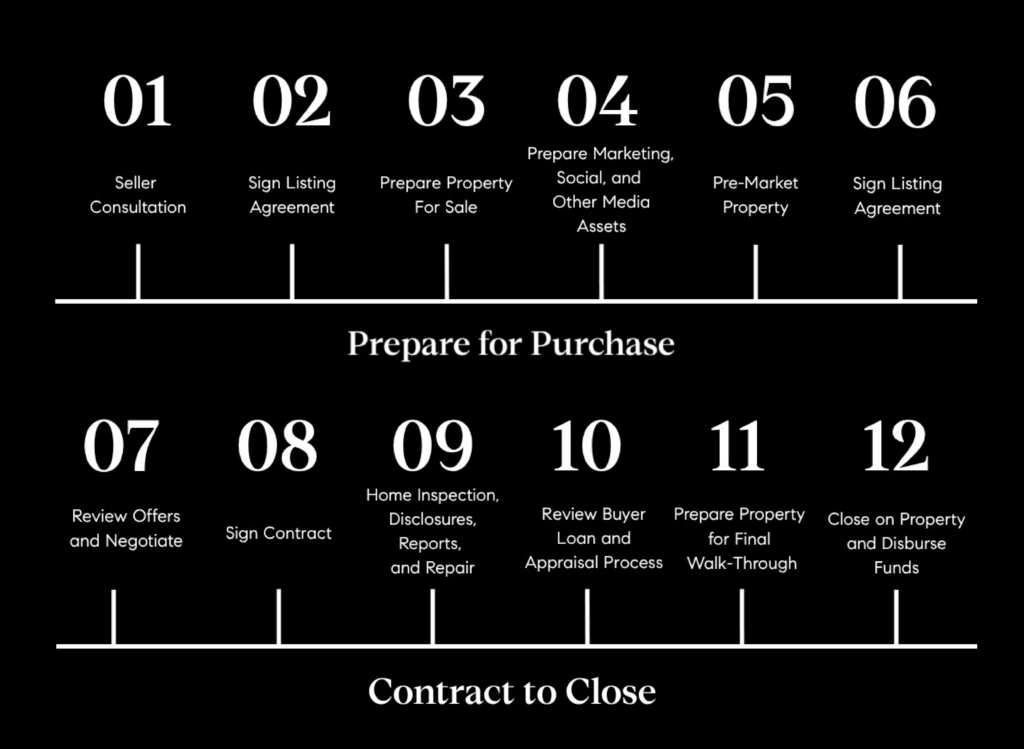 01
Seller Consultation

02
Sign Listing Agreement

03
Prepare Property For Sale

04
Prepare Marketing, Social, and Other Media Assets

05
Pre-Market Property

06
Sign Listing Agreement

Prepare for Purchase

07
Review Offers and Negotiate

08
Sign Contract

09
Home Inspection, Disclosures, Reports, and Repair

10
Review Buyer Loan and Appraisal Process

11
Prepare Property for Final Walk-Through

12
Close on Property and Disburse Funds

Contract to Close